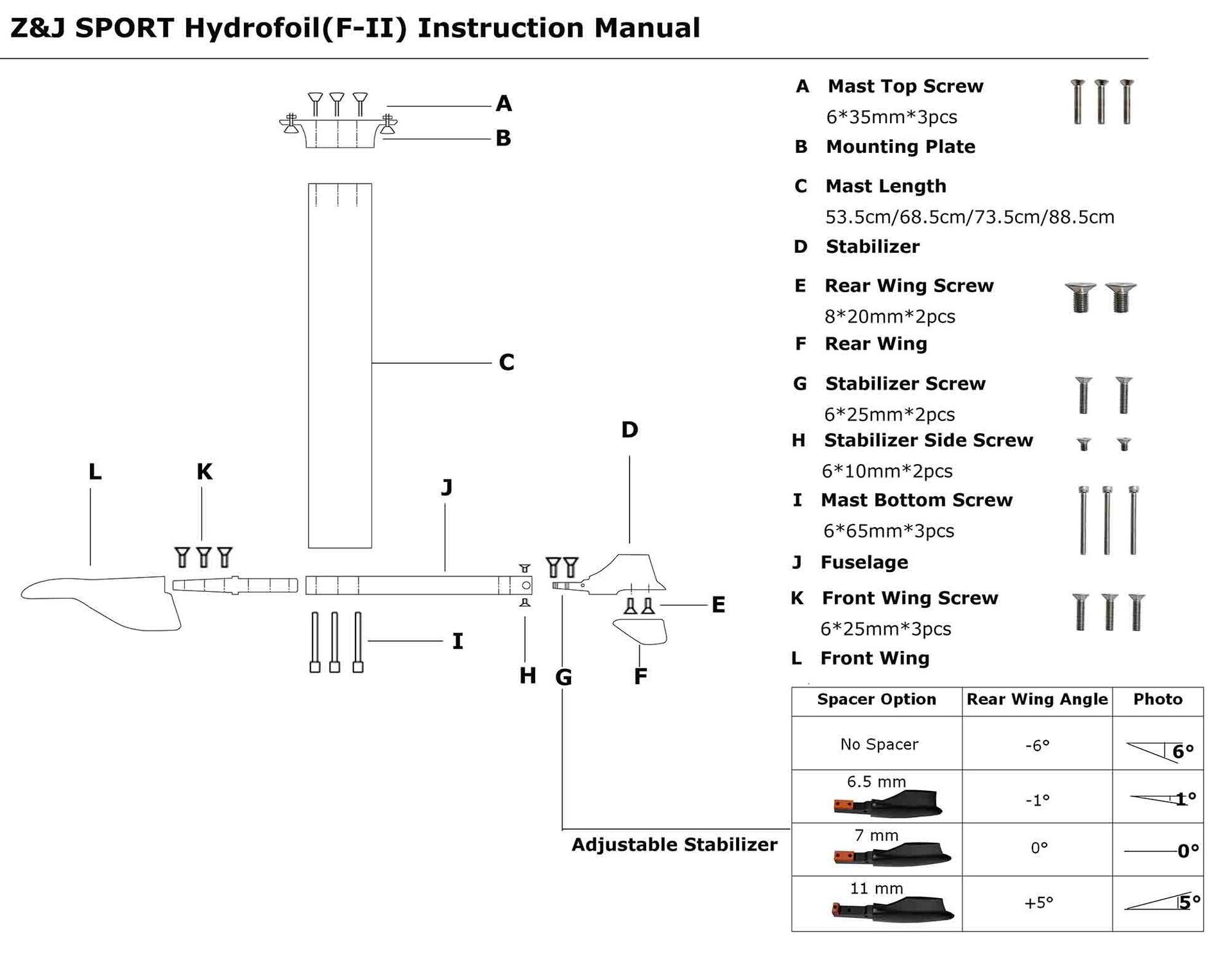 Z&J SPORT Hydrofoil(F-II) Instruction Manual

A
B
C
D
L
K
J
E
I
H
G
F
Adjustable Stabilizer

A Mast Top Screw
6*35mm*3pcs
B Mounting Plate
C Mast Length
53.5cm/68.5cm/73.5cm/88.5cm
D Stabilizer
E Rear Wing Screw
8*20mm*2pcs
F Rear Wing
G Stabilizer Screw
6*25mm*2pcs
H Stabilizer Side Screw
6*10mm*2pcs
I Mast Bottom Screw
6*65mm*3pcs
J Fuselage
K Front Wing Screw
6*25mm*3pcs
L Front Wing

| Spacer Option | Rear Wing Angle | Photo |
|---|---|---|
| No Spacer | -6° | 6° |
| 6.5 mm | -1° | 1° |
| 7 mm | 0° | 0° |
| 11 mm | +5° | 5° |