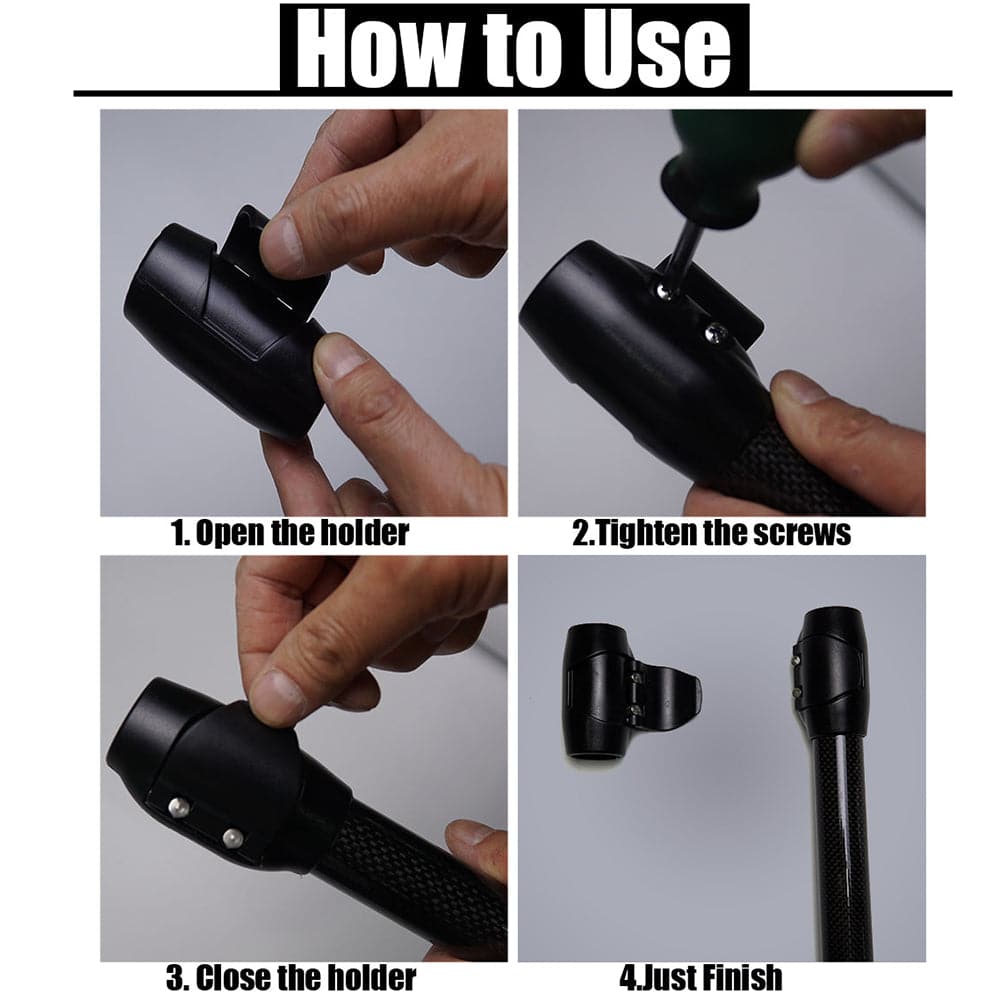 How to Use

1. Open the holder

2.Tighten the screws

3. Close the holder

4.Just Finish